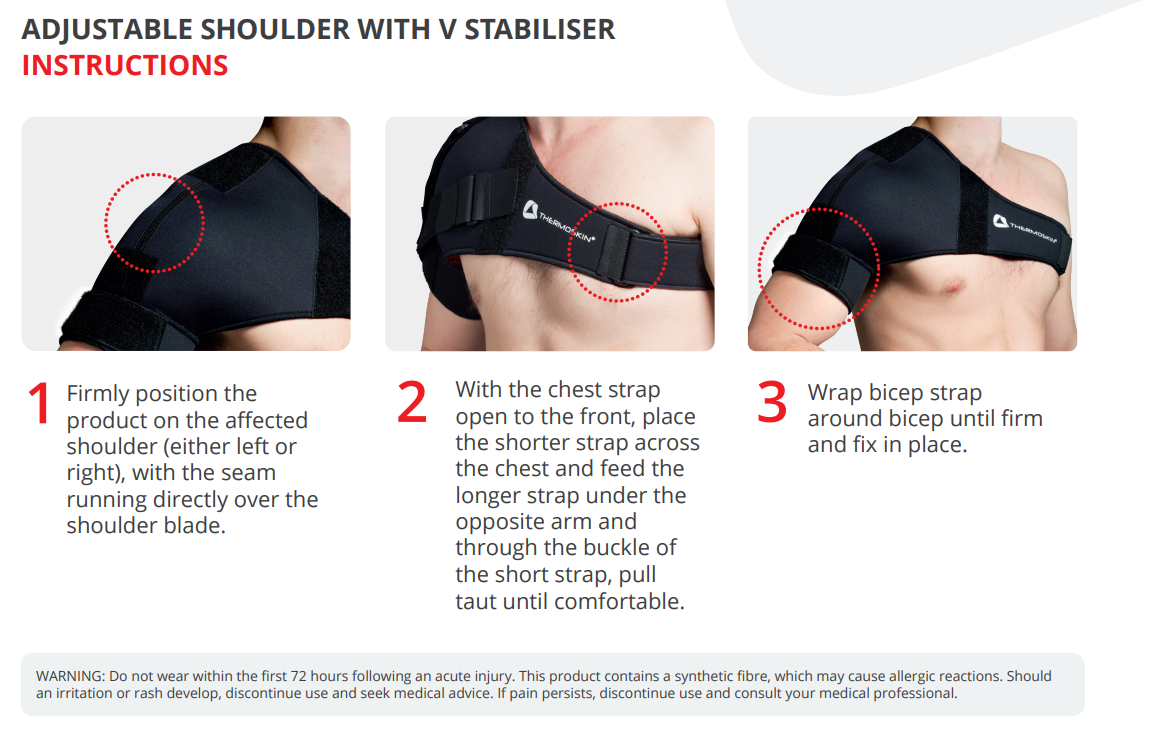 ADJUSTABLE SHOULDER WITH V STABILISER
INSTRUCTIONS

THERMOSKIN®

THERMOSKIN®

1 Firmly position the product on the affected shoulder (either left or right), with the seam running directly over the shoulder blade.

2 With the chest strap open to the front, place the shorter strap across the chest and feed the longer strap under the opposite arm and through the buckle of the short strap, pull taut until comfortable.

3 Wrap bicep strap around bicep until firm and fix in place.

WARNING: Do not wear within the first 72 hours following an acute injury. This product contains a synthetic fibre, which may cause allergic reactions. Should an irritation or rash develop, discontinue use and seek medical advice. If pain persists, discontinue use and consult your medical professional.